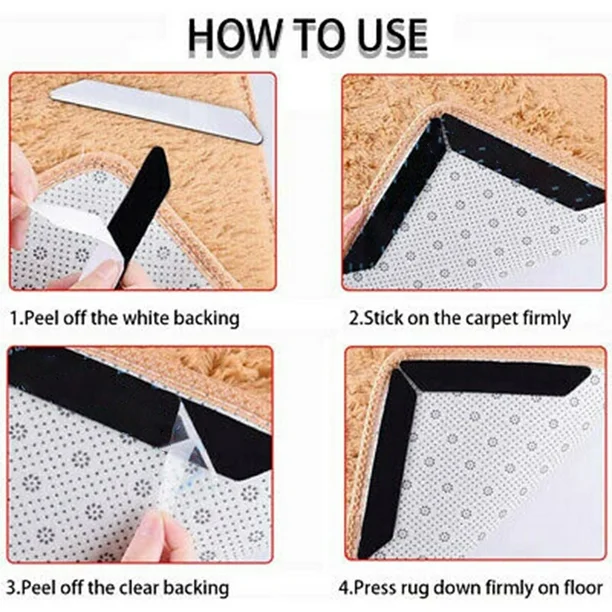 HOW TO USE

1.Peel off the white backing

2.Stick on the carpet firmly

3.Peel off the clear backing

4.Press rug down firmly on floor