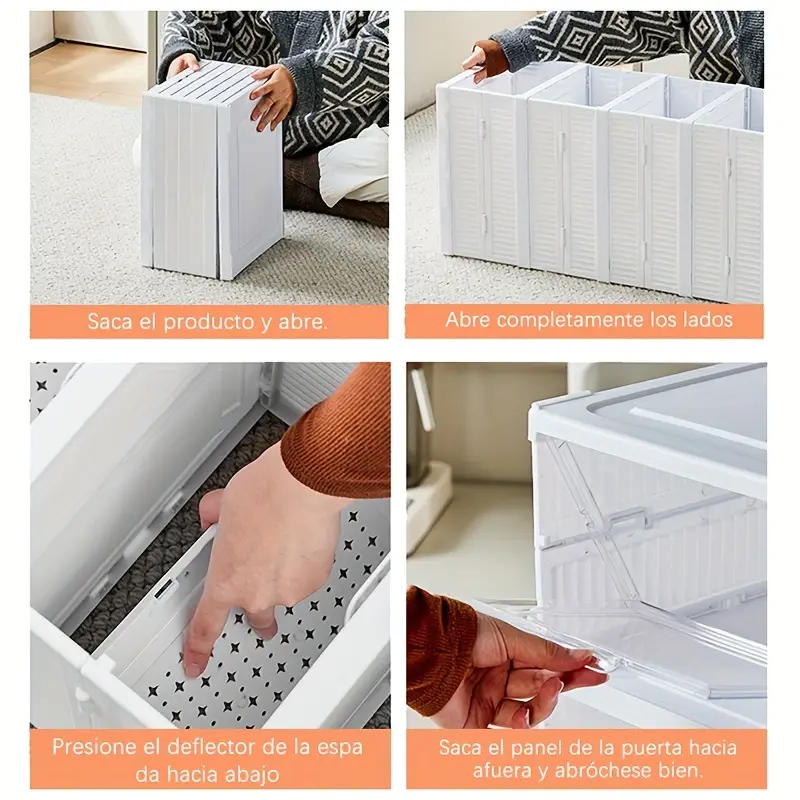 Saca el producto y abre.

Abre completamente los lados

Presione el deflector de la espa da hacia abajo

Saca el panel de la puerta hacia afuera y abróchese bien.