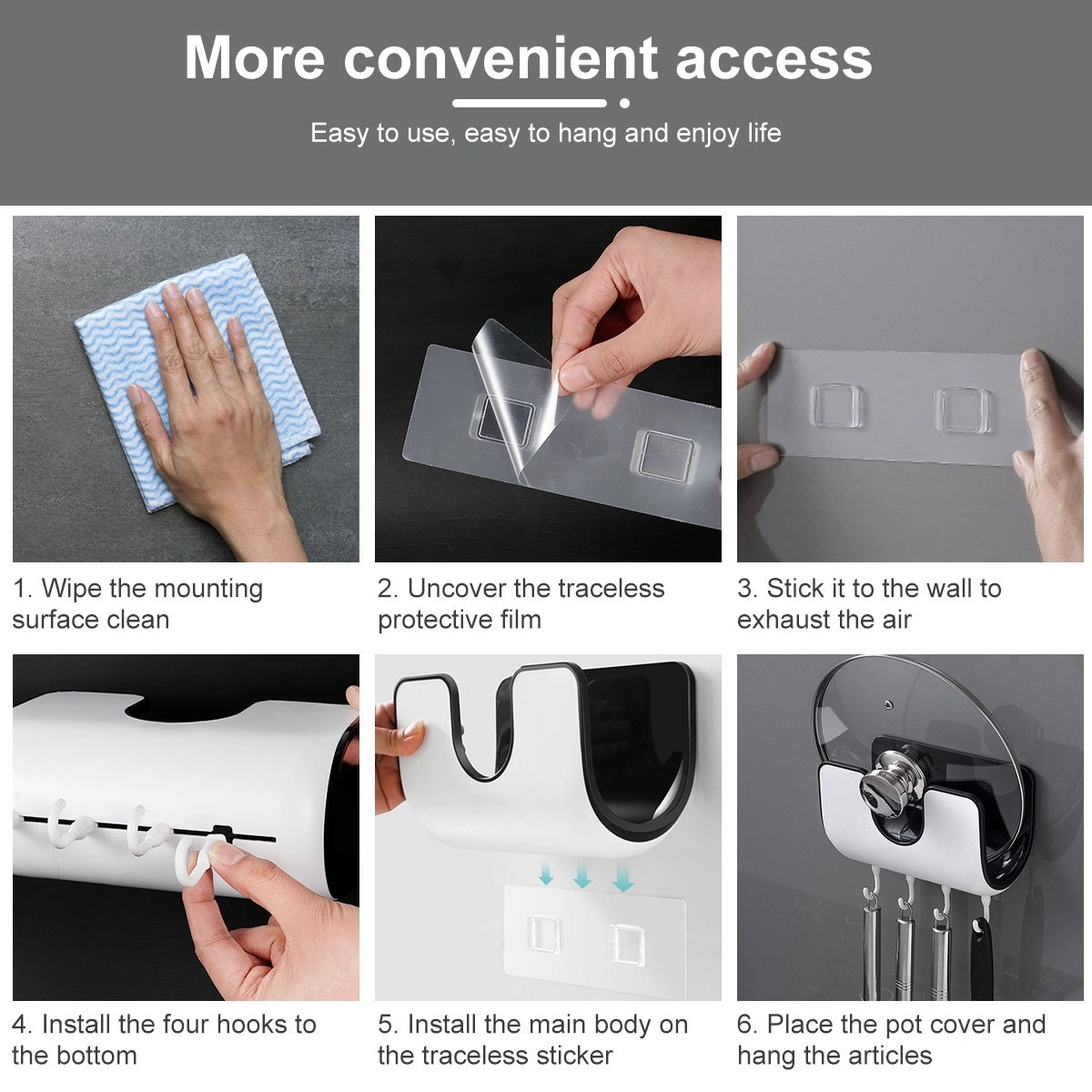 More convenient access

Easy to use, easy to hang and enjoy life

1. Wipe the mounting surface clean

2. Uncover the traceless protective film

3. Stick it to the wall to exhaust the air

4. Install the four hooks to the bottom

5. Install the main body on the traceless sticker

6. Place the pot cover and hang the articles