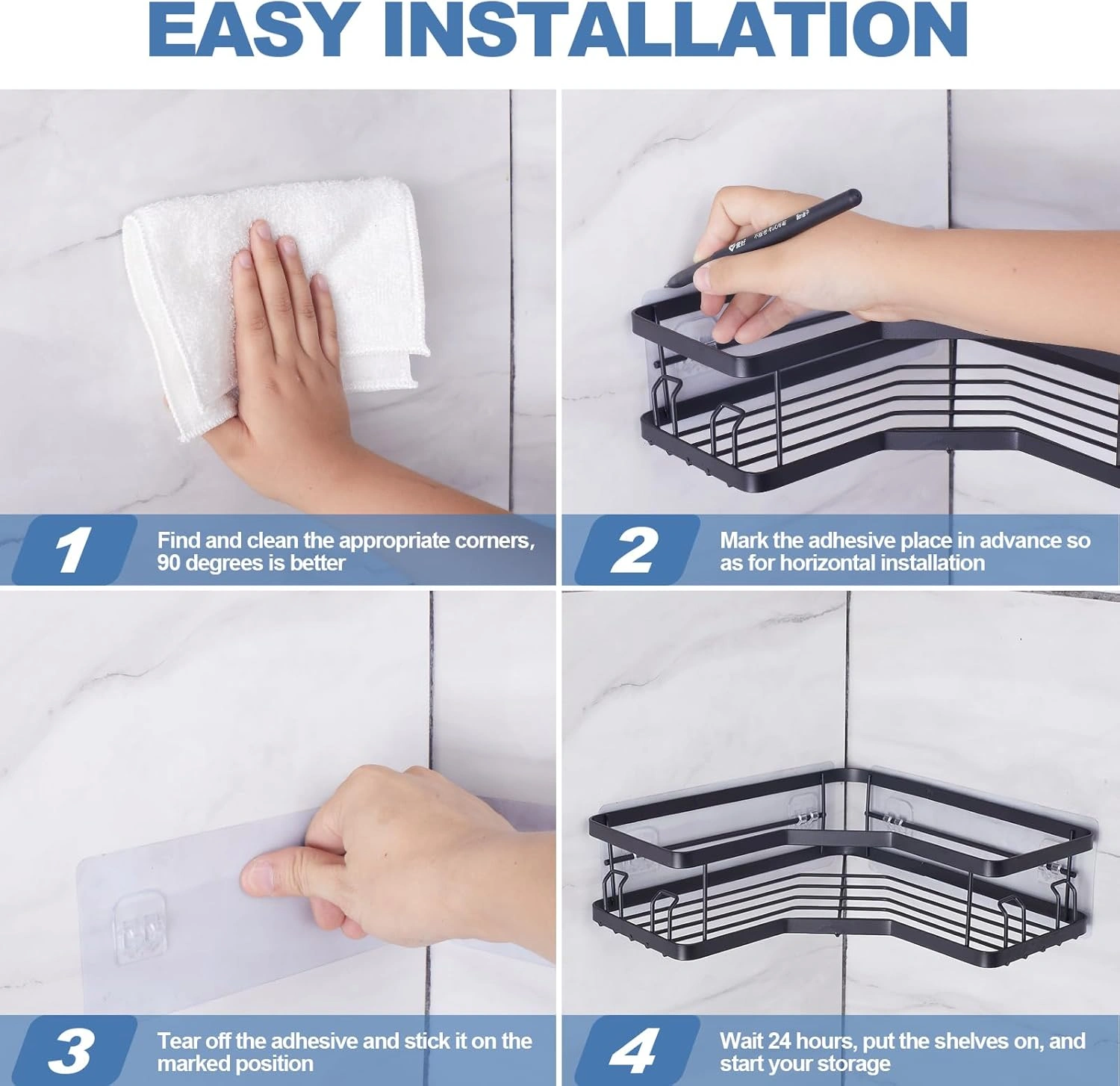 EASY INSTALLATION

1 Find and clean the appropriate corners, 90 degrees is better

2 Mark the adhesive place in advance so as for horizontal installation

3 Tear off the adhesive and stick it on the marked position

4 Wait 24 hours, put the shelves on, and start your storage