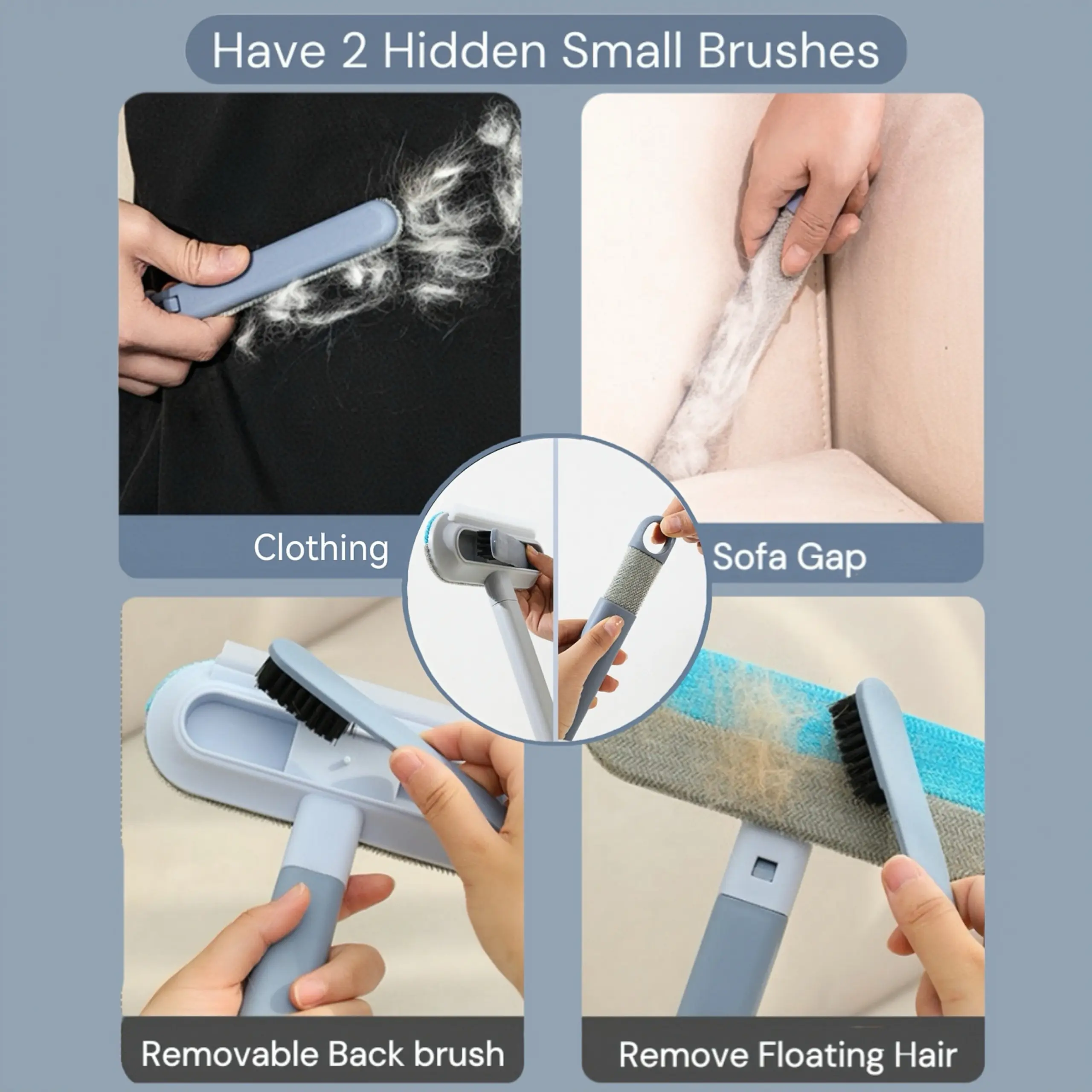 Have 2 Hidden Small Brushes

Clothing

Sofa Gap

Removable Back brush

Remove Floating Hair