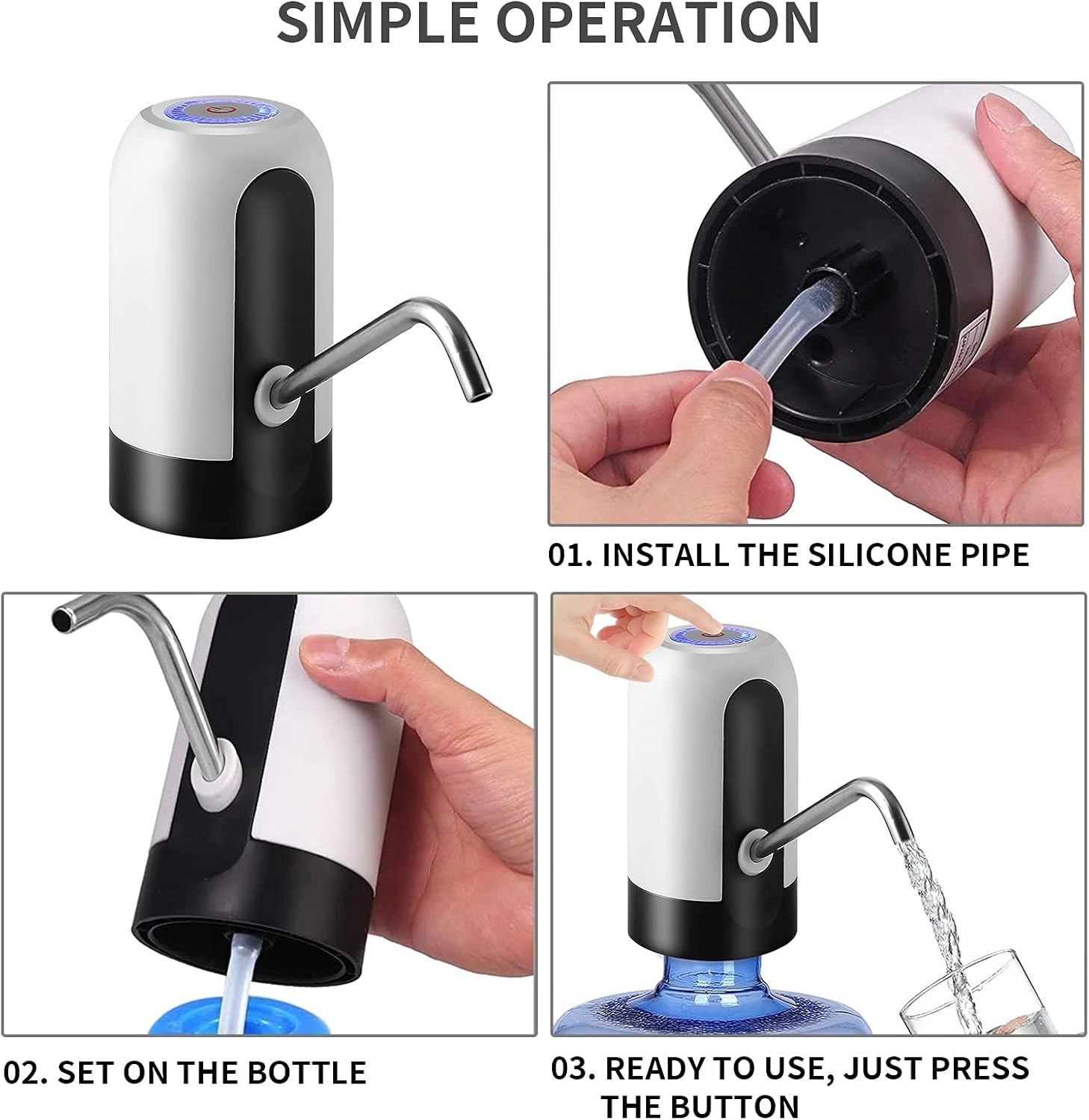 SIMPLE OPERATION

01. INSTALL THE SILICONE PIPE

02. SET ON THE BOTTLE

03. READY TO USE, JUST PRESS THE BUTTON