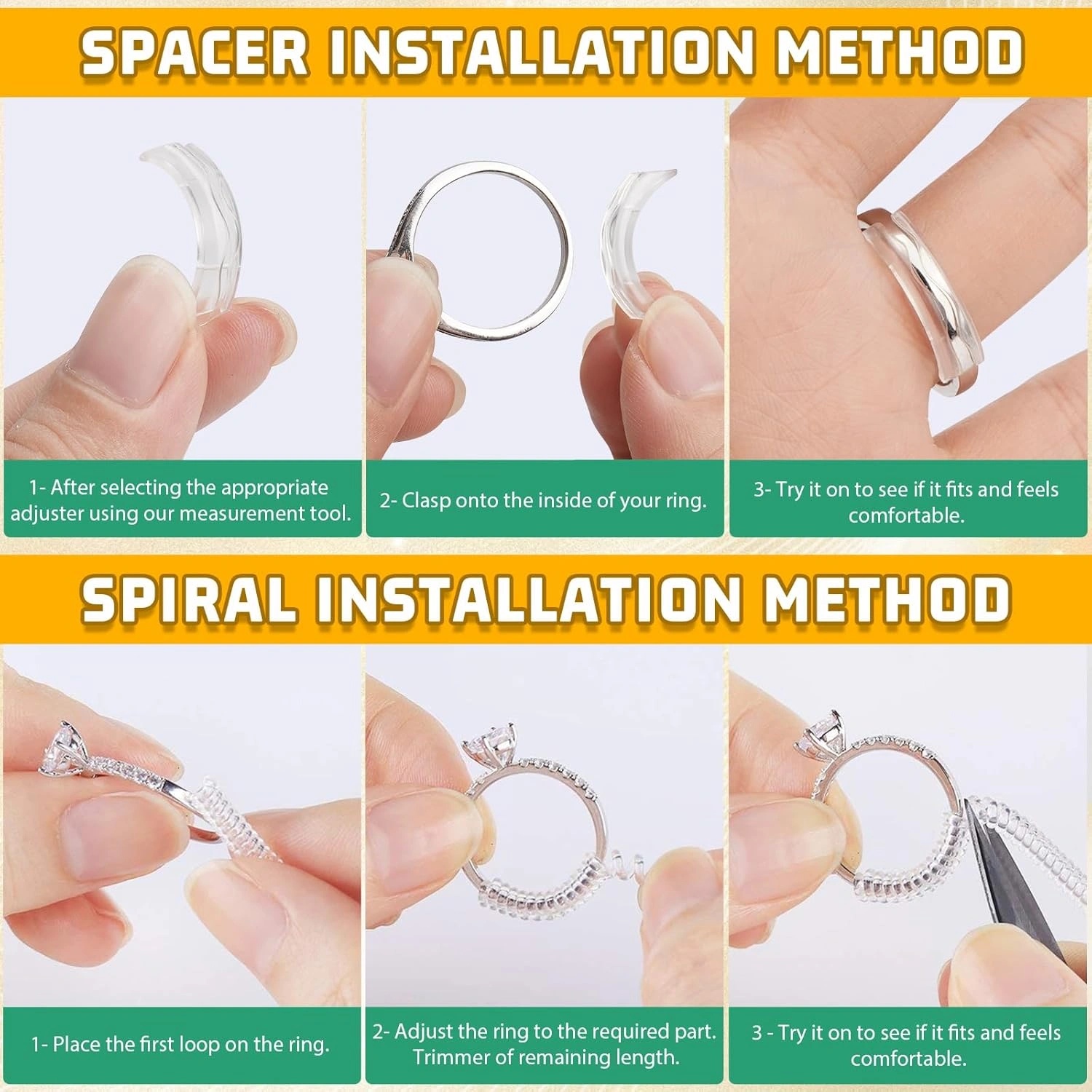 SPACER INSTALLATION METHOD

1- After selecting the appropriate adjuster using our measurement tool.

2- Clasp onto the inside of your ring.

3- Try it on to see if it fits and feels comfortable.

SPIRAL INSTALLATION METHOD

1- Place the first loop on the ring.

2- Adjust the ring to the required part. Trimmer of remaining length.

3 - Try it on to see if it fits and feels comfortable.