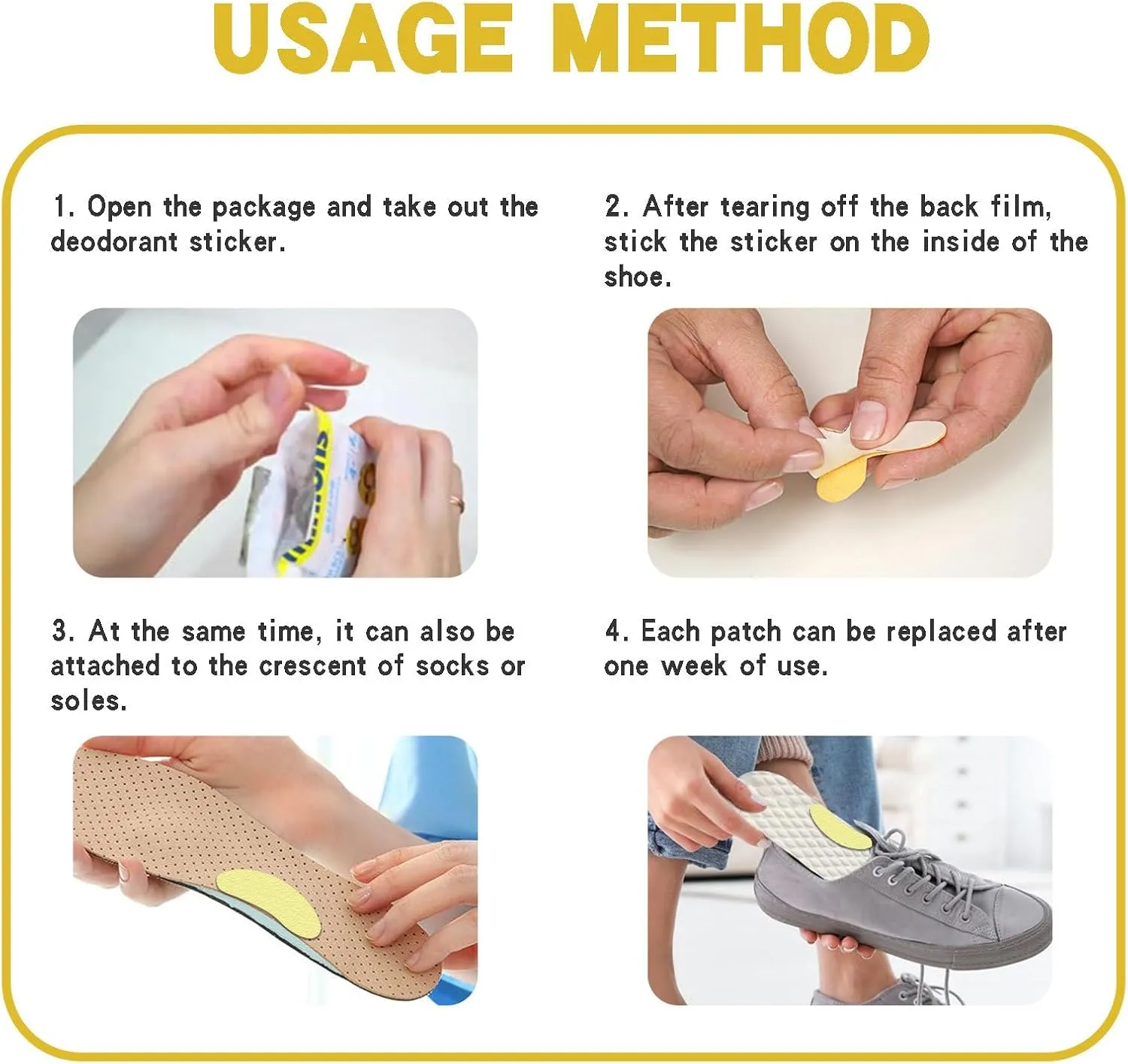 USAGE METHOD

1. Open the package and take out the deodorant sticker.

2. After tearing off the back film, stick the sticker on the inside of the shoe.

3. At the same time, it can also be attached to the crescent of socks or soles.

4. Each patch can be replaced after one week of use.