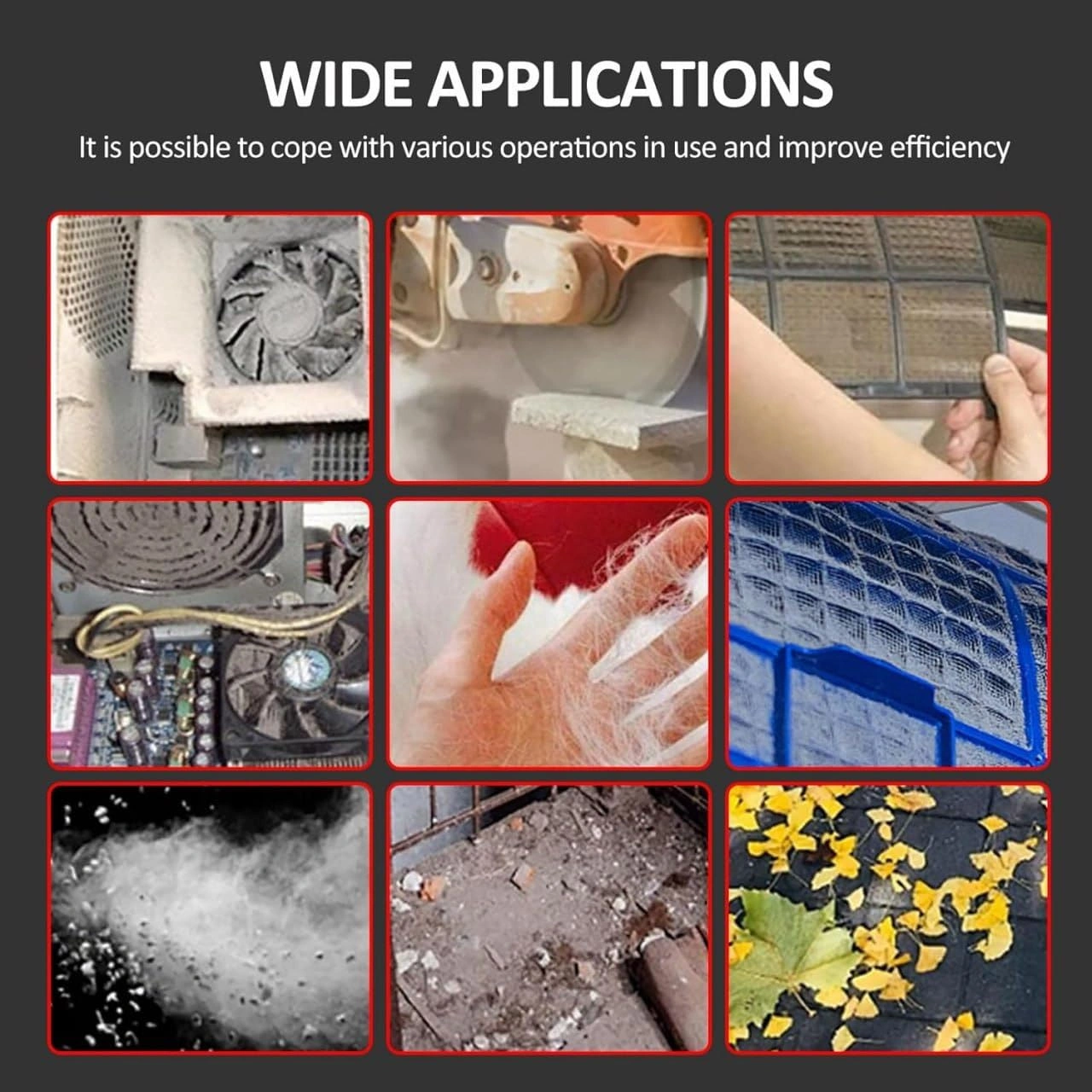 WIDE APPLICATIONS

It is possible to cope with various operations in use and improve efficiency